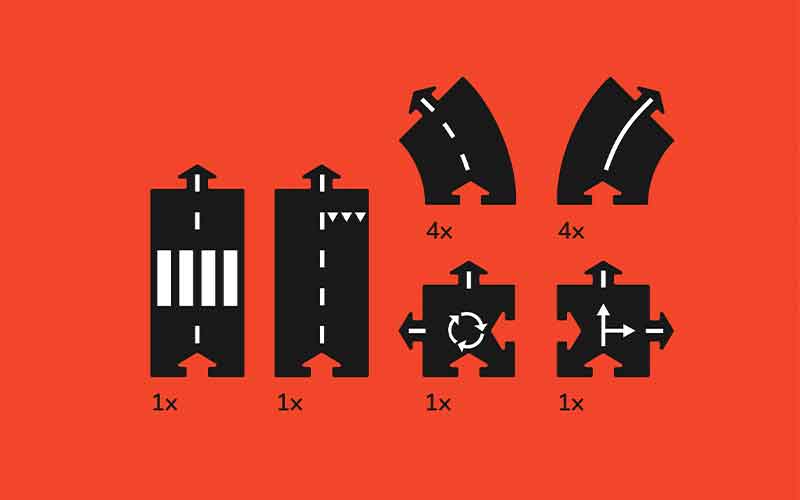 4x

4x

1x

1x

1x

1x